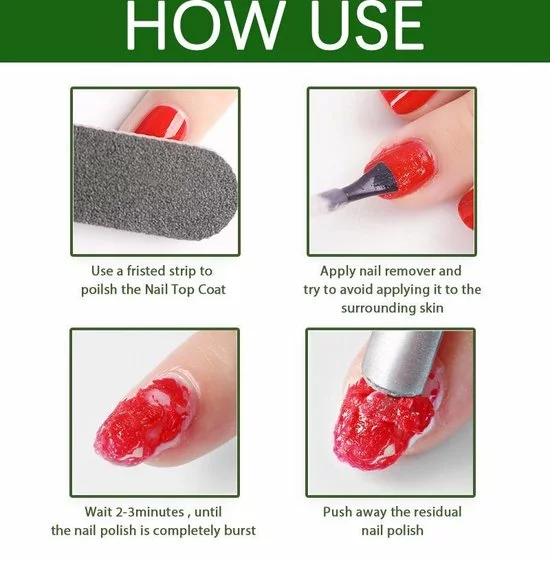 HOW USE

Use a fristed strip to poilsh the Nail Top Coat

Apply nail remover and try to avoid applying it to the surrounding skin

Wait 2-3minutes , until the nail polish is completely burst

Push away the residual nail polish