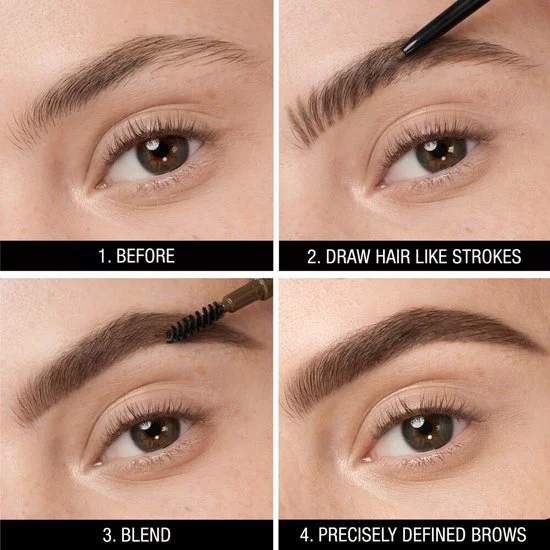 1. BEFORE

2. DRAW HAIR LIKE STROKES

3. BLEND

4. PRECISELY DEFINED BROWS