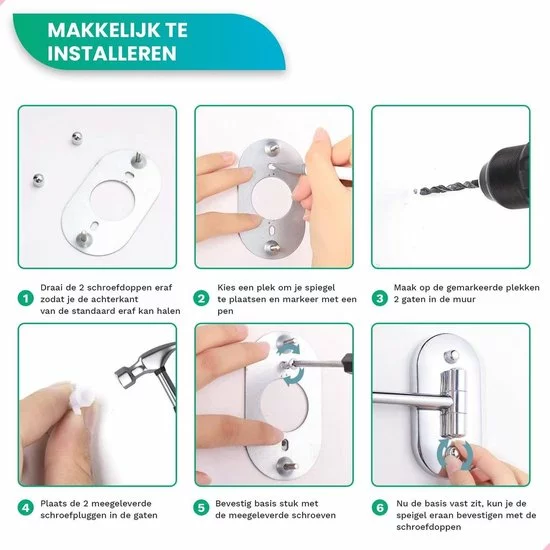 MAKKELIJK TE INSTALLEREN

1 Draai de 2 schroefdoppen eraf zodat je de achterkant van de standaard eraf kan halen

2 Kies een plek om je spiegel te plaatsen en markeer met een pen

3 Maak op de gemarkeerde plekken 2 gaten in de muur

4 Plaats de 2 meegeleverde schroefpluggen in de gaten

5 Bevestig basis stuk met de meegeleverde schroeven

6 Nu de basis vast zit, kun je de spiegel eraan bevestigen met de schroefdoppen