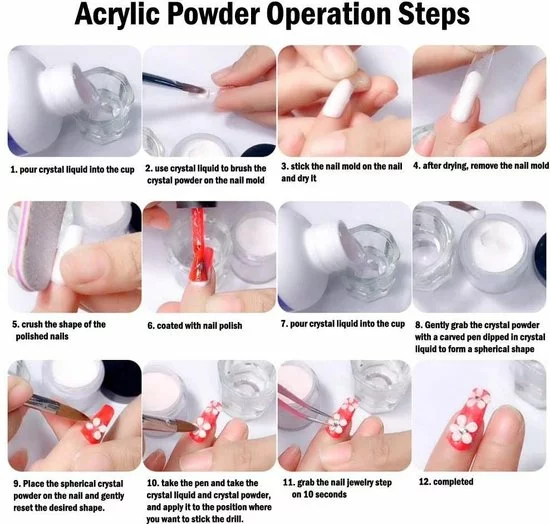 Acrylic Powder Operation Steps

1. pour crystal liquid into the cup

2. use crystal liquid to brush the crystal powder on the nail mold

3. stick the nail mold on the nail and dry it

4. after drying, remove the nail mold

5. crush the shape of the polished nails

6. coated with nail polish

7. pour crystal liquid into the cup

8. Gently grab the crystal powder with a carved pen dipped in crystal liquid to form a spherical shape

9. Place the spherical crystal powder on the nail and gently reset the desired shape.

10. take the pen and take the crystal liquid and crystal powder, and apply it to the position where you want to stick the drill.

11. grab the nail jewelry step on 10 seconds

12. completed