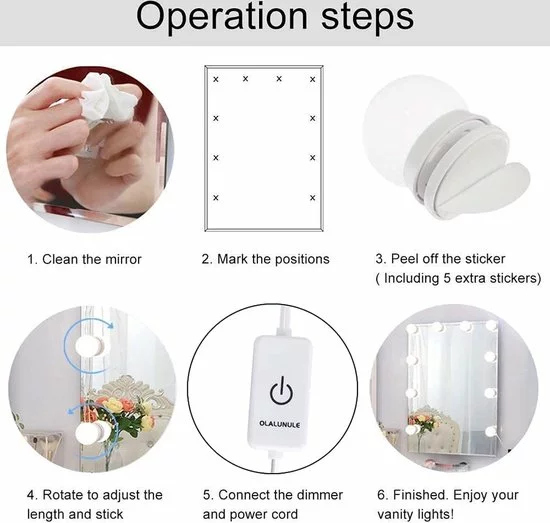 Operation steps

× × × ×
× ×
× ×
× ×

1. Clean the mirror

2. Mark the positions

3. Peel off the sticker ( Including 5 extra stickers)

OLALUNULE

4. Rotate to adjust the length and stick

5. Connect the dimmer and power cord

6. Finished. Enjoy your vanity lights!